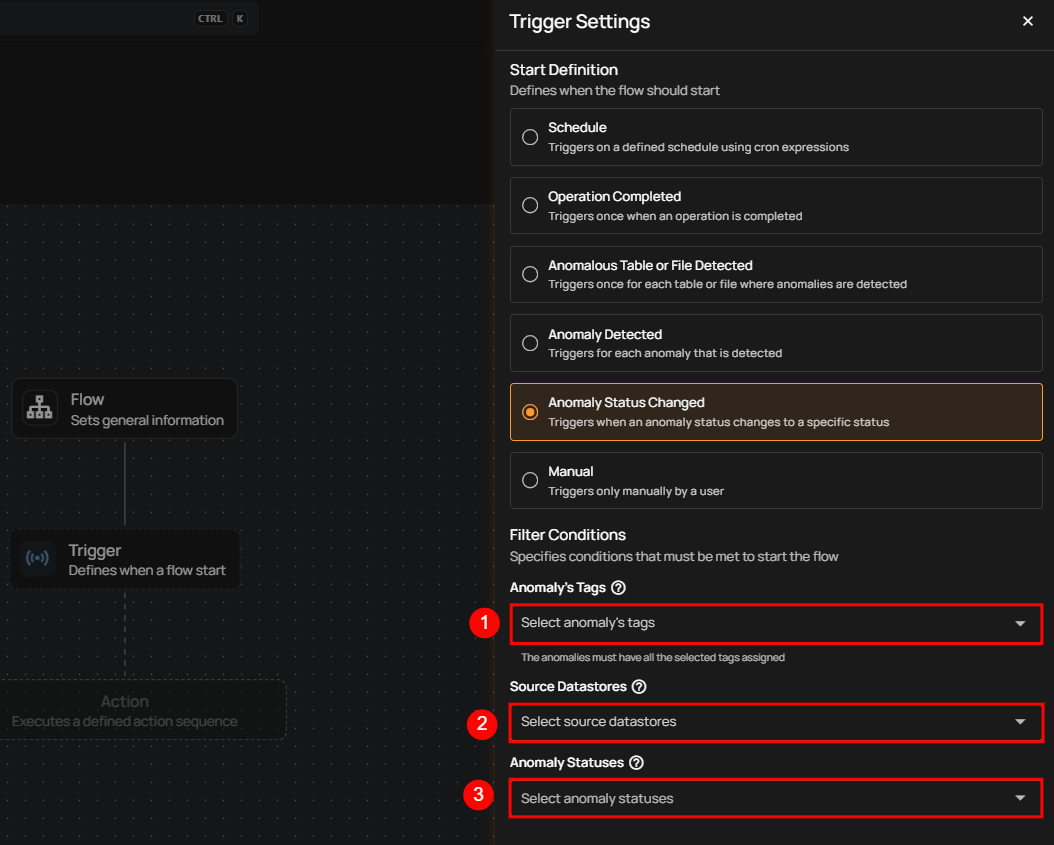 CTRL K

Flow
Sets general information

Trigger
Defines when a flow start

Action
Executes a defined action sequence

Trigger Settings ×

Start Definition
Defines when the flow should start

Schedule
Triggers on a defined schedule using cron expressions

Operation Completed
Triggers once when an operation is completed

Anomalous Table or File Detected
Triggers once for each table or file where anomalies are detected

Anomaly Detected
Triggers for each anomaly that is detected

Anomaly Status Changed
Triggers when an anomaly status changes to a specific status

Manual
Triggers only manually by a user

Filter Conditions
Specifies conditions that must be met to start the flow

Anomaly's Tags ?

1 Select anomaly's tags

The anomalies must have all the selected tags assigned

Source Datastores ?

2 Select source datastores

Anomaly Statuses ?

3 Select anomaly statuses